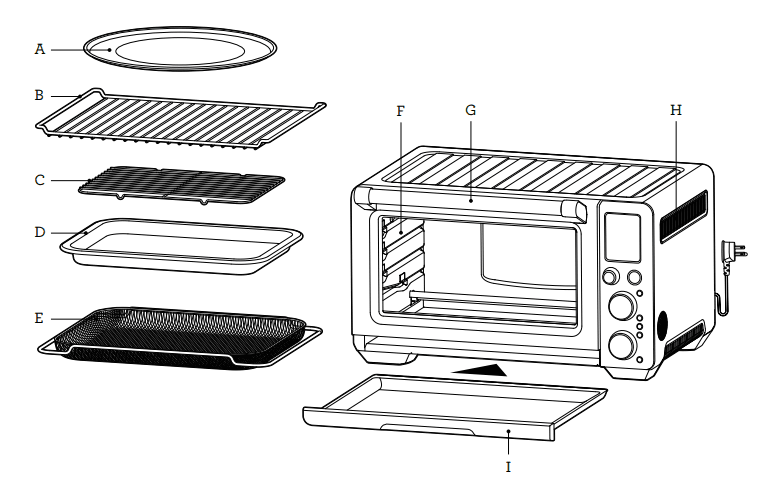 A
B
C
D
E
F
G
H
I