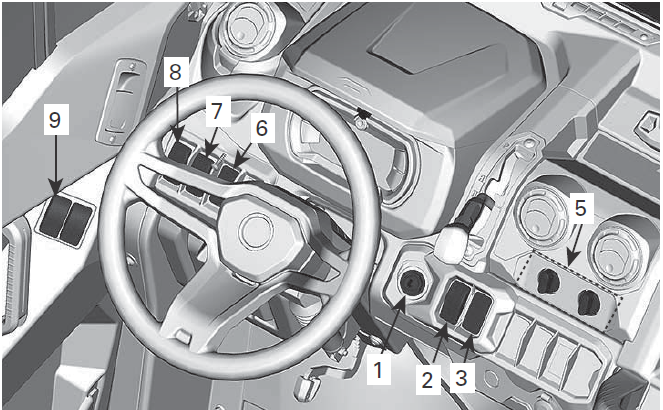 9
8
7
6
5
1
2
3