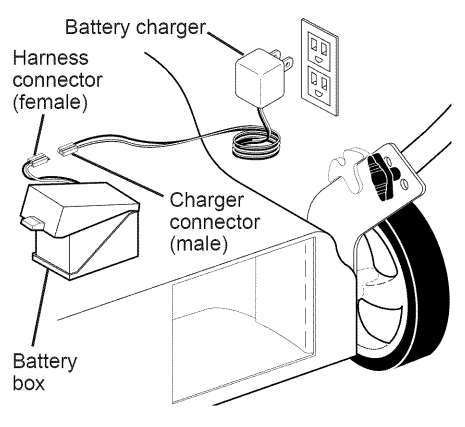 Battery charger

Harness connector (female)

Charger connector (male)

Battery box