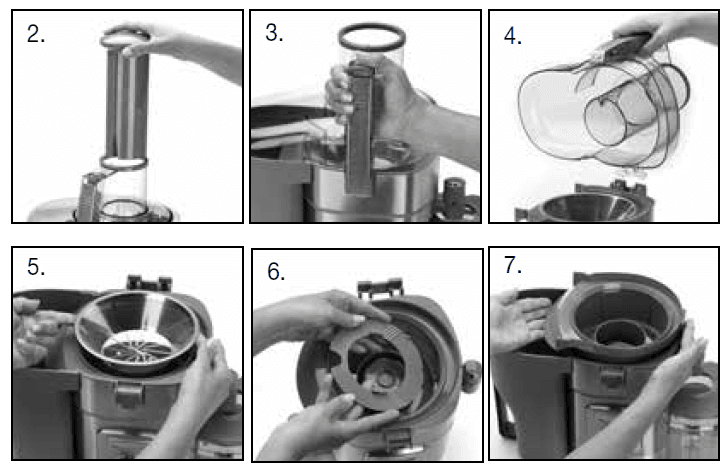 2.

3.

4.

5.

6.

7.