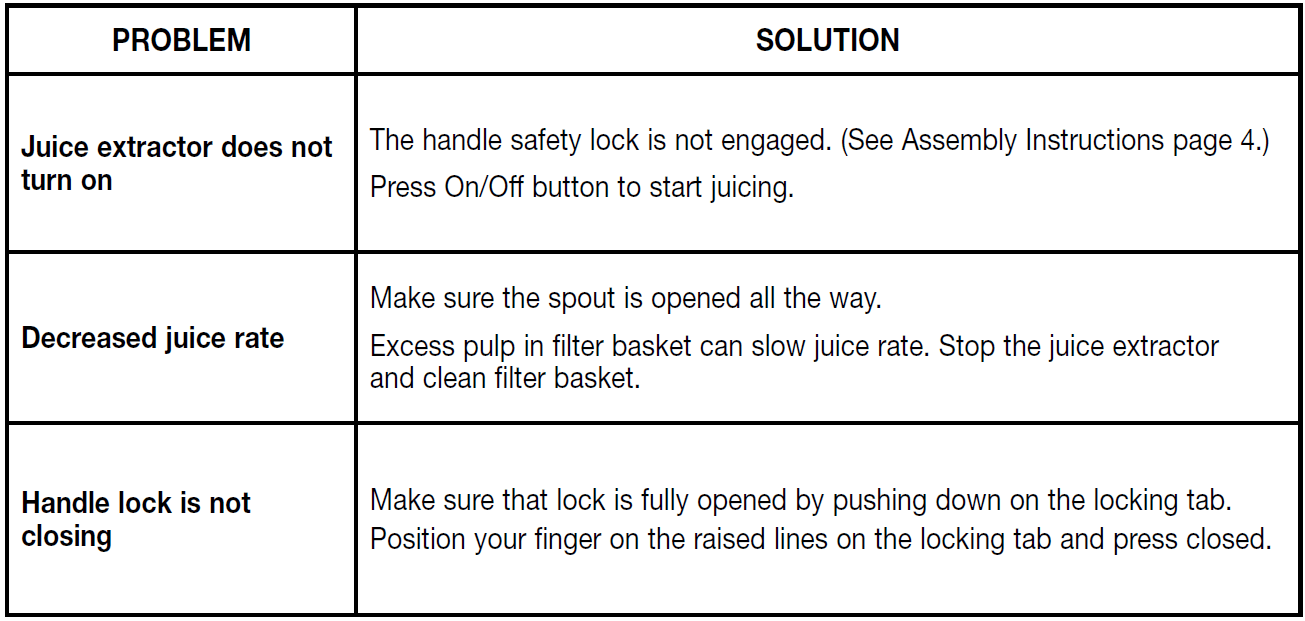 | PROBLEM | SOLUTION |
|---|---|
| Juice extractor does not turn on | The handle safety lock is not engaged. (See Assembly Instructions page 4.) Press On/Off button to start juicing. |
| Decreased juice rate | Make sure the spout is opened all the way. Excess pulp in filter basket can slow juice rate. Stop the juice extractor and clean filter basket. |
| Handle lock is not closing | Make sure that lock is fully opened by pushing down on the locking tab. Position your finger on the raised lines on the locking tab and press closed. |