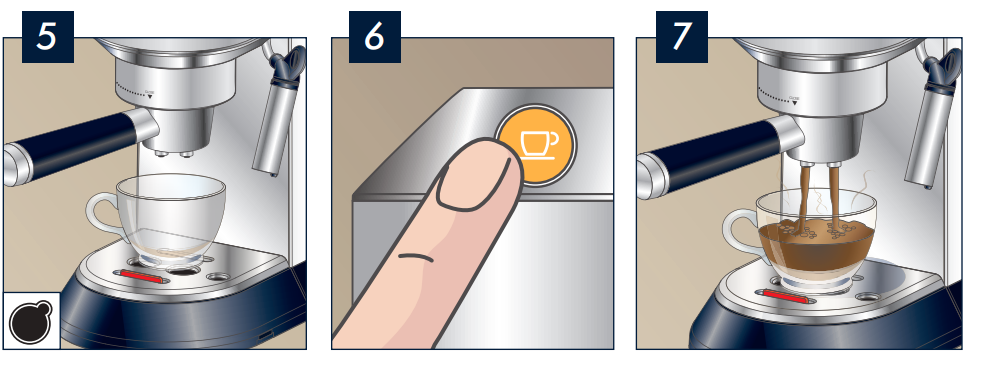 5

6

7