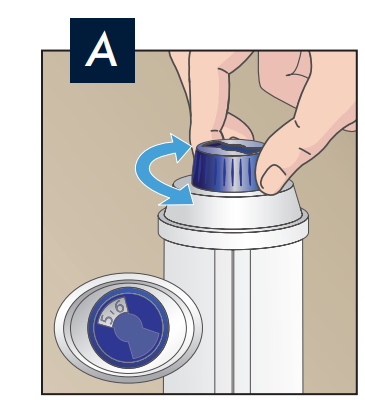 A

5 6