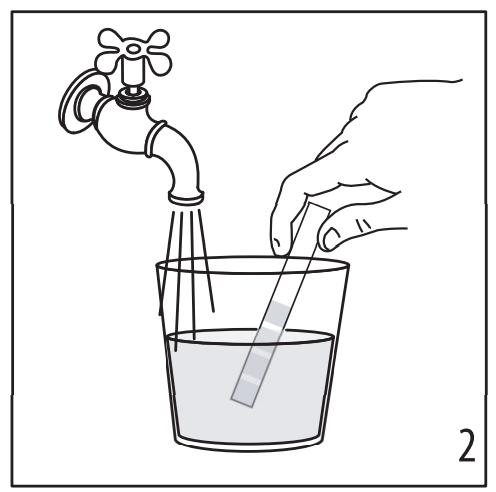 2