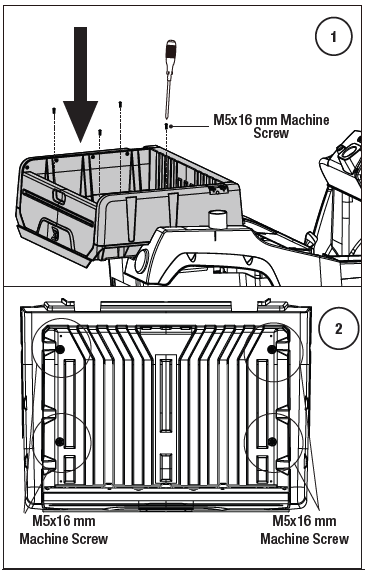 1

M5x16 mm Machine Screw

2

M5x16 mm Machine Screw

M5x16 mm Machine Screw