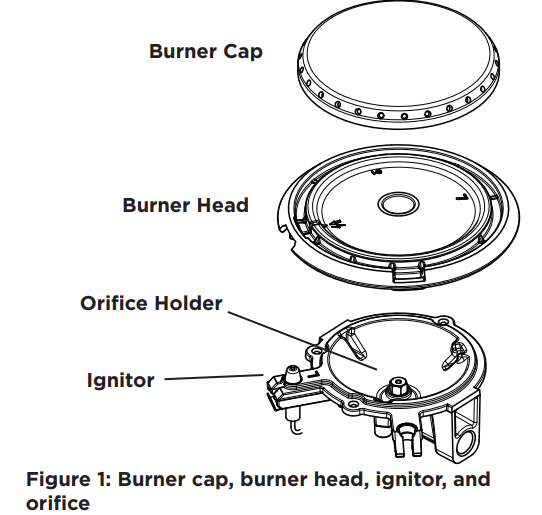 Burner Cap

Burner Head

Orifice Holder

Ignitor

Figure 1: Burner cap, burner head, ignitor, and orifice