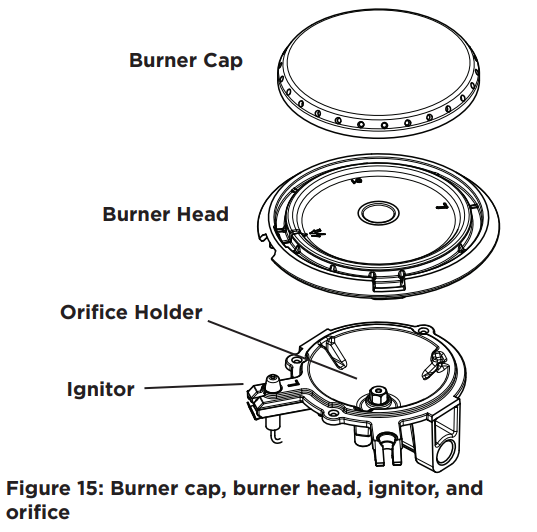 Burner Cap

Burner Head

Orifice Holder

Ignitor

Figure 15: Burner cap, burner head, ignitor, and orifice