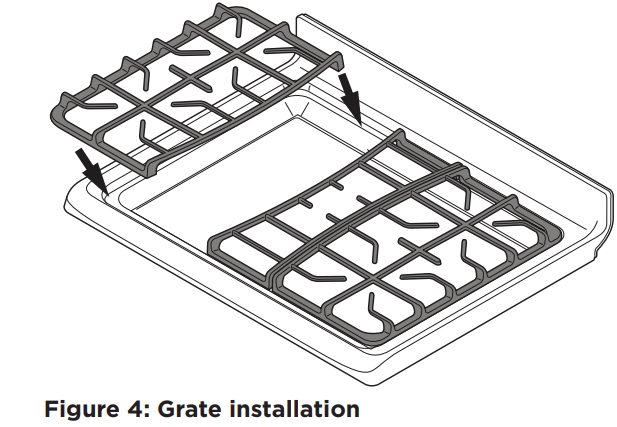 Figure 4: Grate installation