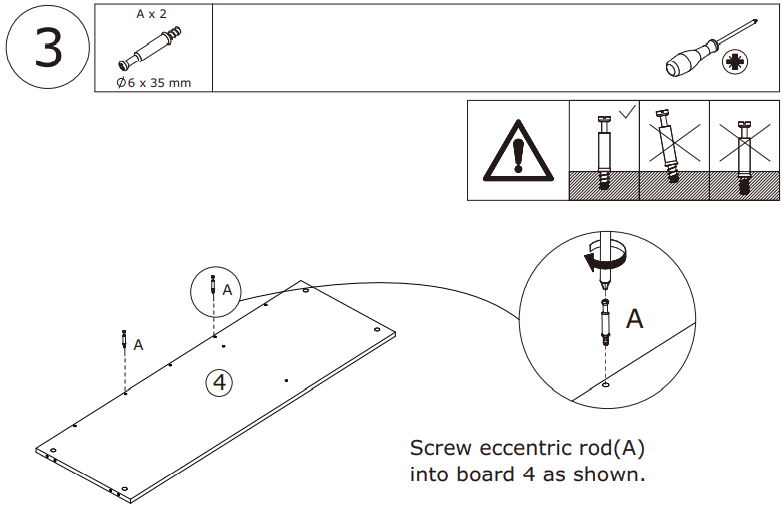 3

A x 2

Ø6 x 35 mm

A

A

4

A

Screw eccentric rod(A) into board 4 as shown.