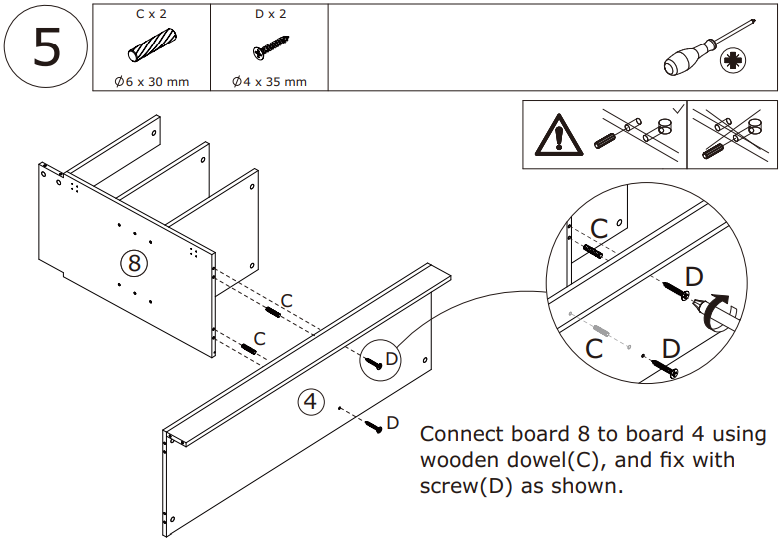 5

C x 2
Ø6 x 30 mm

D x 2
Ø4 x 35 mm

8

C

C

D

4

D

C

D

C

D

Connect board 8 to board 4 using wooden dowel(C), and fix with screw(D) as shown.