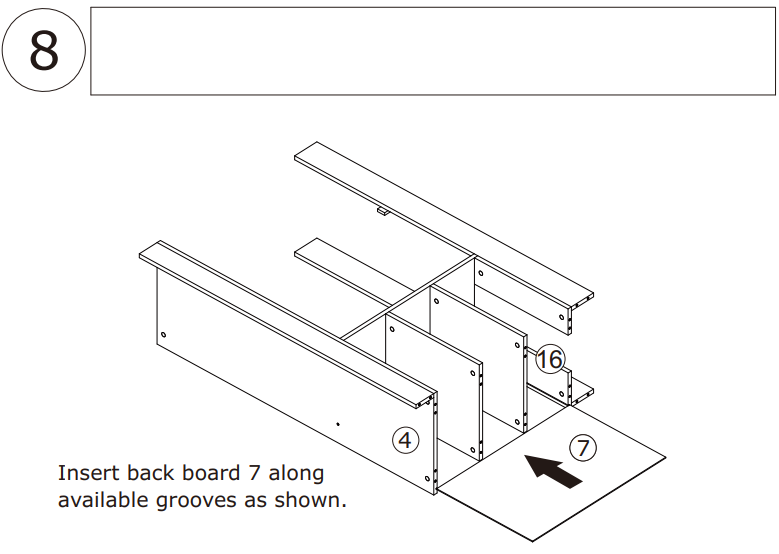 8

16

4

7

Insert back board 7 along available grooves as shown.