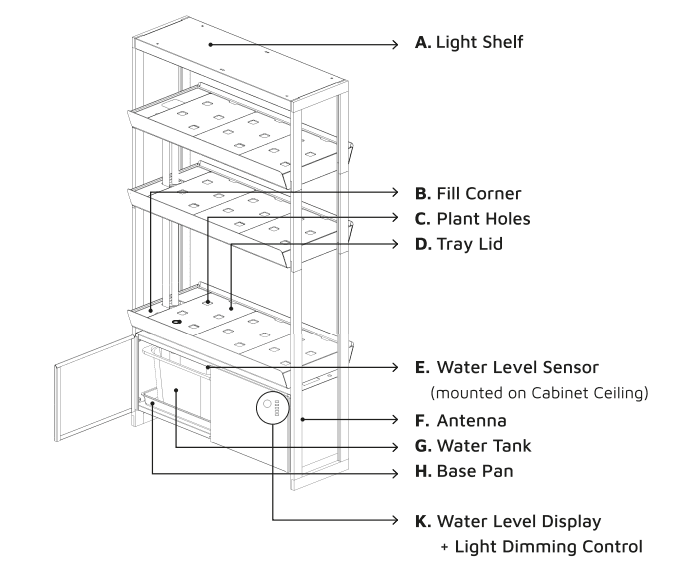 A. Light Shelf

B. Fill Corner

C. Plant Holes

D. Tray Lid

E. Water Level Sensor
(mounted on Cabinet Ceiling)

F. Antenna

G. Water Tank

H. Base Pan

K. Water Level Display
+ Light Dimming Control