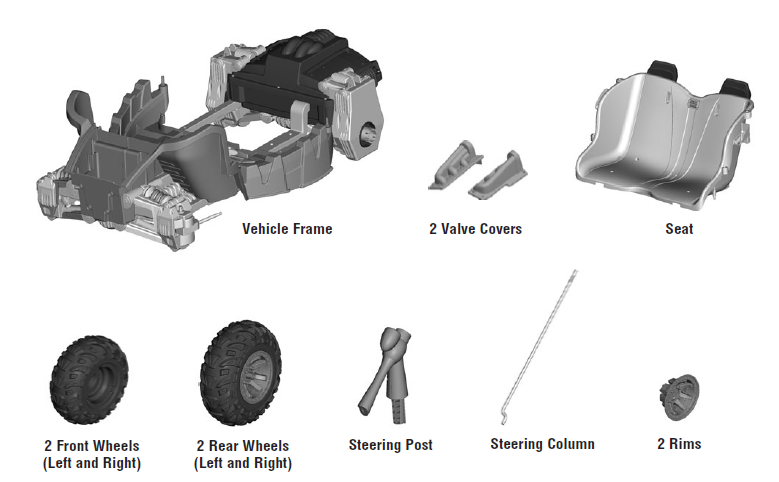 Vehicle Frame

2 Valve Covers

Seat

2 Front Wheels (Left and Right)

2 Rear Wheels (Left and Right)

Steering Post

Steering Column

2 Rims