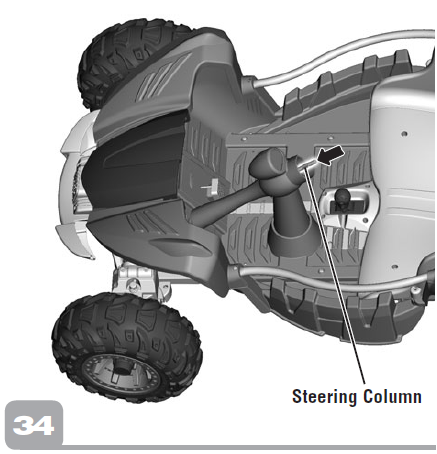 Steering Column

34