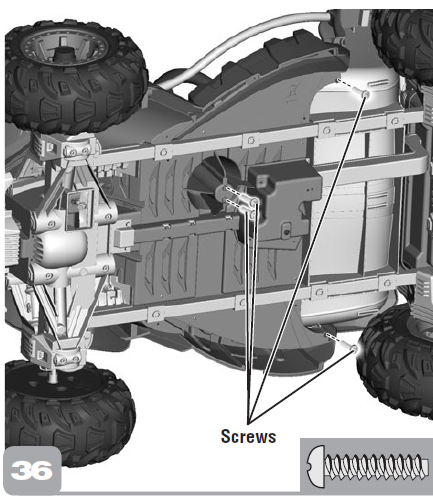 Screws

36