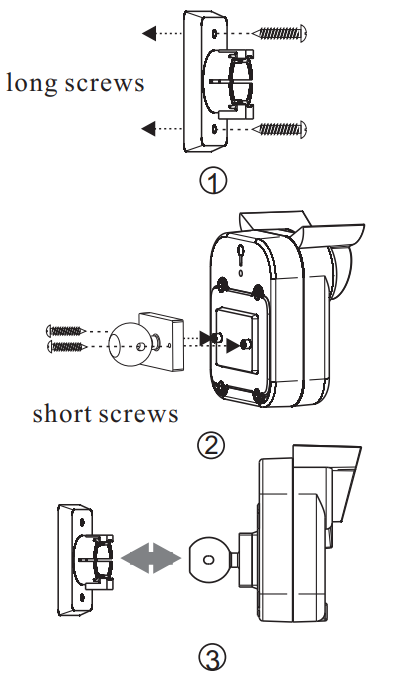 long screws

①

short screws

②

③