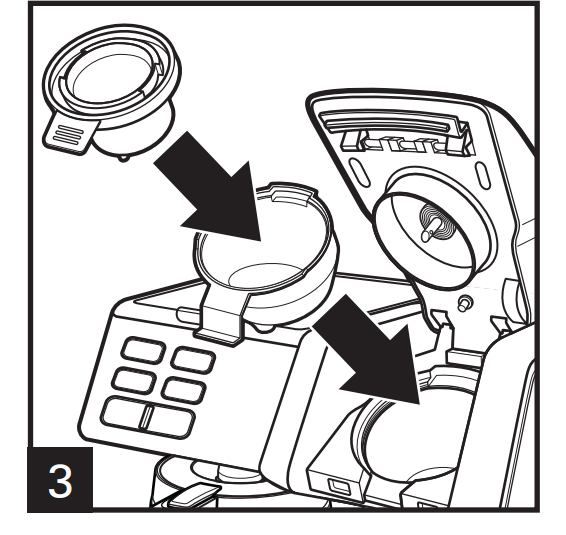 3