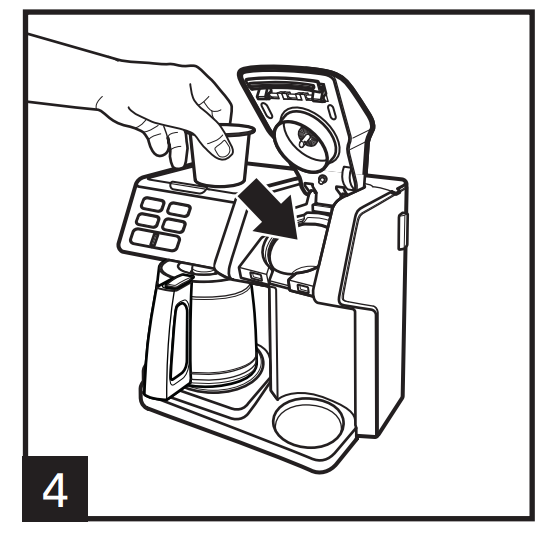 4