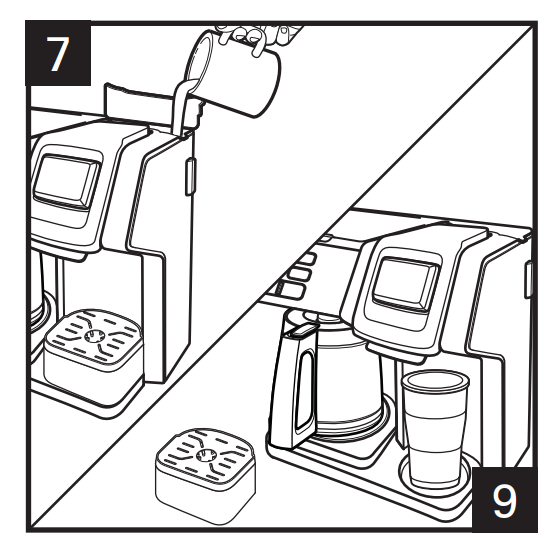 7

9