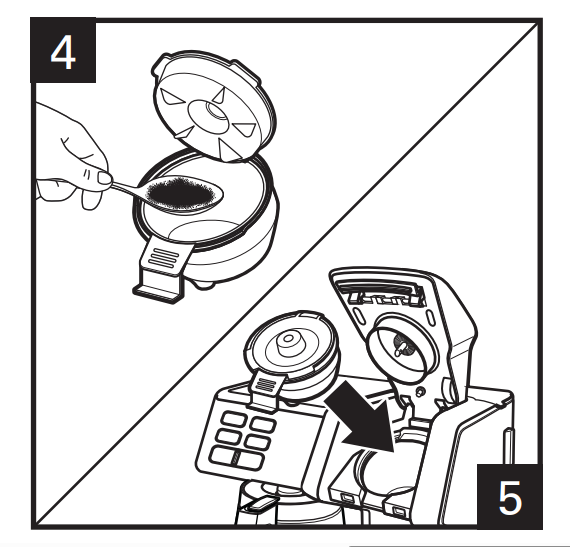 4

5