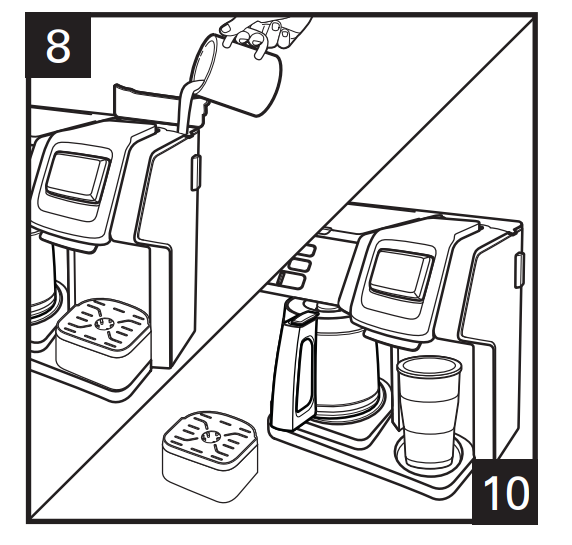 8

10