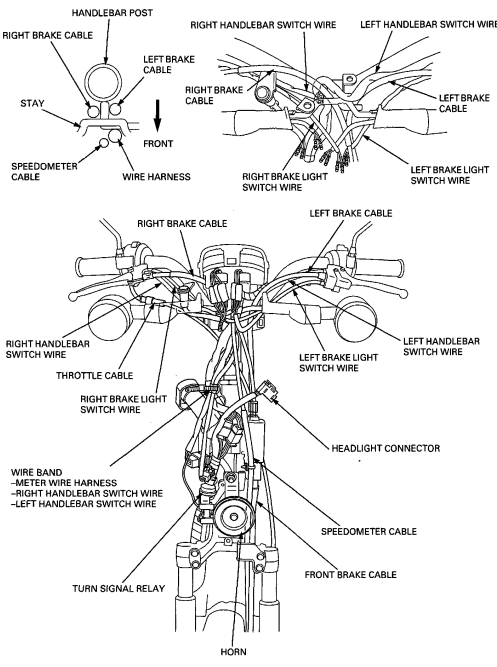 HANDLEBAR POST
RIGHT BRAKE CABLE
LEFT BRAKE CABLE
STAY
FRONT
SPEEDOMETER CABLE
WIRE HARNESS

RIGHT HANDLEBAR SWITCH WIRE
LEFT HANDLEBAR SWITCH WIRE
RIGHT BRAKE CABLE
LEFT BRAKE CABLE
RIGHT BRAKE LIGHT SWITCH WIRE
LEFT BRAKE LIGHT SWITCH WIRE

RIGHT BRAKE CABLE
LEFT BRAKE CABLE
RIGHT HANDLEBAR SWITCH WIRE
LEFT HANDLEBAR SWITCH WIRE
LEFT BRAKE LIGHT SWITCH WIRE
THROTTLE CABLE
RIGHT BRAKE LIGHT SWITCH WIRE
HEADLIGHT CONNECTOR
WIRE BAND
–METER WIRE HARNESS
–RIGHT HANDLEBAR SWITCH WIRE
–LEFT HANDLEBAR SWITCH WIRE
SPEEDOMETER CABLE
FRONT BRAKE CABLE
TURN SIGNAL RELAY
HORN