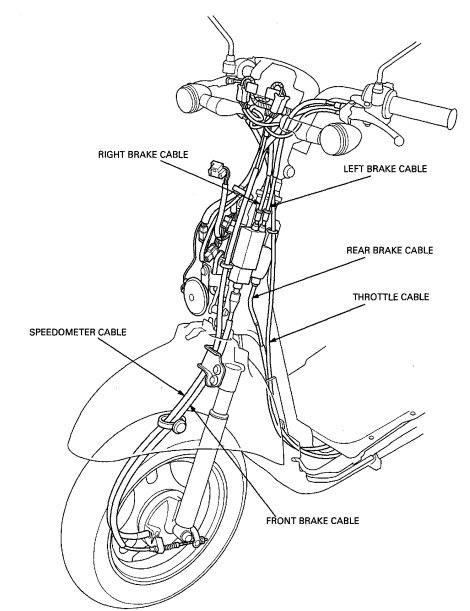 RIGHT BRAKE CABLE
LEFT BRAKE CABLE
REAR BRAKE CABLE
THROTTLE CABLE
SPEEDOMETER CABLE
FRONT BRAKE CABLE