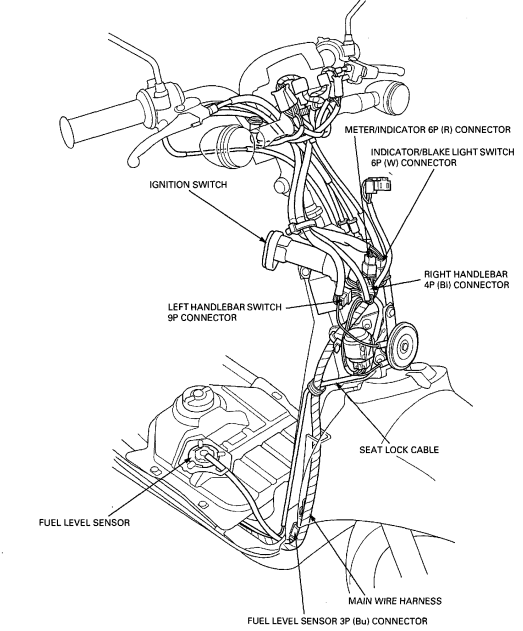 METER/INDICATOR 6P (R) CONNECTOR

INDICATOR/BLAKE LIGHT SWITCH 6P (W) CONNECTOR

IGNITION SWITCH

RIGHT HANDLEBAR 4P (Bl) CONNECTOR

LEFT HANDLEBAR SWITCH 9P CONNECTOR

SEAT LOCK CABLE

FUEL LEVEL SENSOR

MAIN WIRE HARNESS

FUEL LEVEL SENSOR 3P (Bu) CONNECTOR