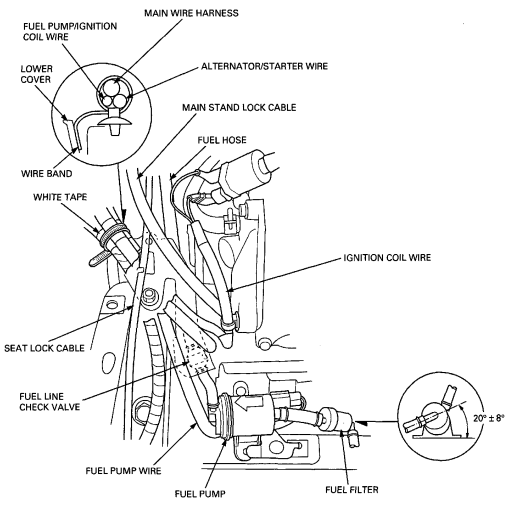 MAIN WIRE HARNESS
FUEL PUMP/IGNITION COIL WIRE
LOWER COVER
ALTERNATOR/STARTER WIRE
MAIN STAND LOCK CABLE
FUEL HOSE
WIRE BAND
WHITE TAPE
IGNITION COIL WIRE
SEAT LOCK CABLE
FUEL LINE CHECK VALVE
$20° \pm 8°$
FUEL PUMP WIRE
FUEL PUMP
FUEL FILTER