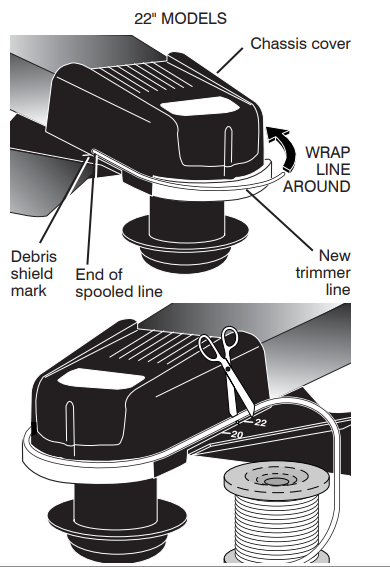 22" MODELS

Chassis cover

WRAP LINE AROUND

Debris shield mark

End of spooled line

New trimmer line

22

20