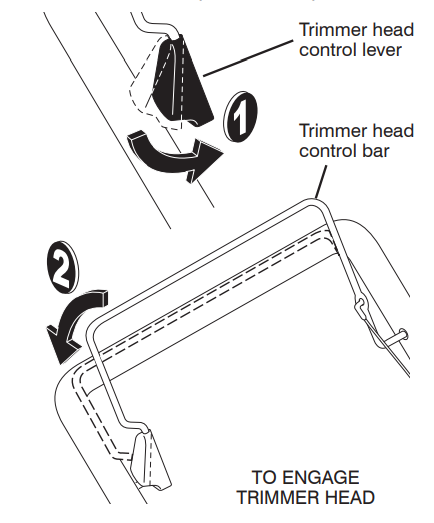 Trimmer head control lever

1

Trimmer head control bar

2

TO ENGAGE TRIMMER HEAD