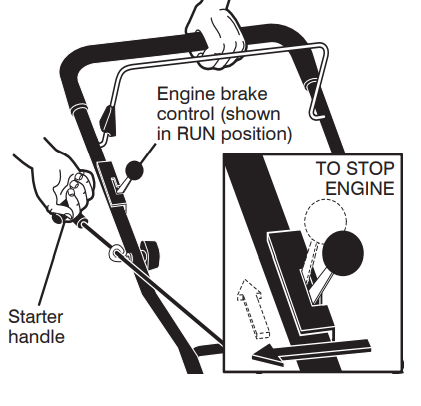 Engine brake control (shown in RUN position)

TO STOP ENGINE

Starter handle