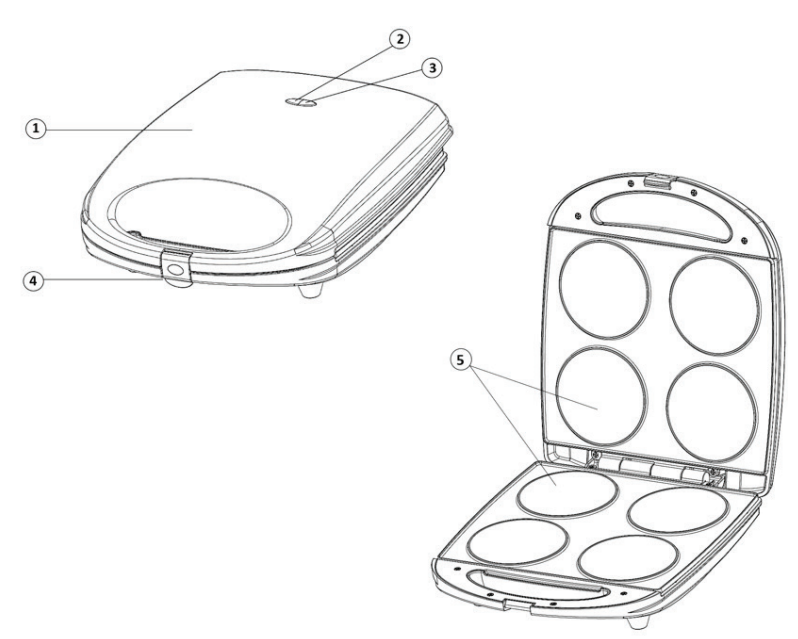 2
3
1
4
5