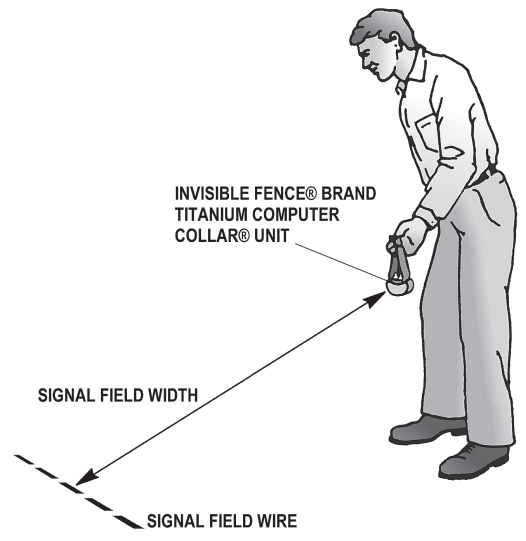 INVISIBLE FENCE® BRAND TITANIUM COMPUTER COLLAR® UNIT

SIGNAL FIELD WIDTH

SIGNAL FIELD WIRE