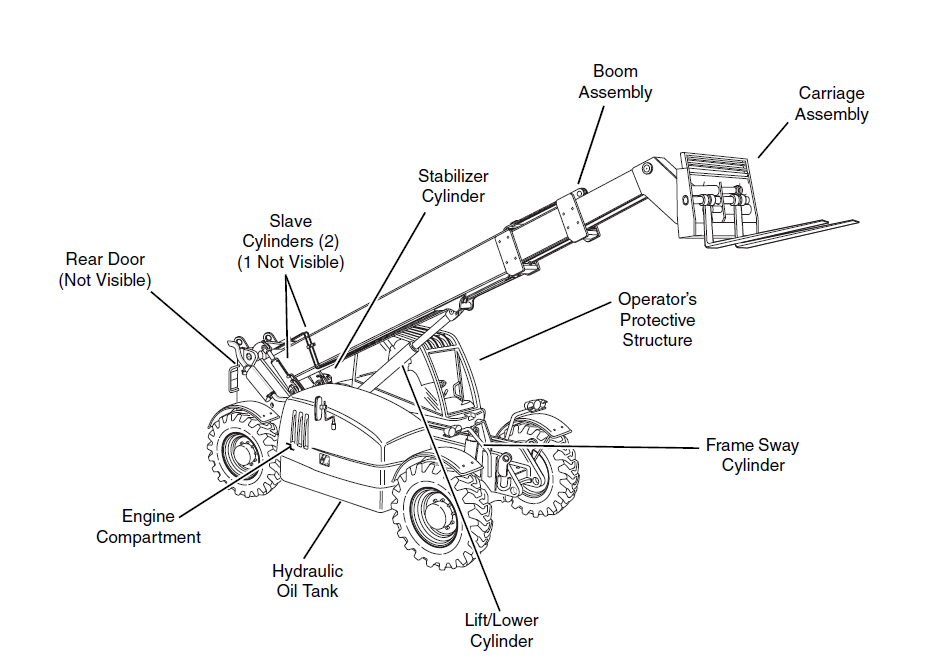 Boom Assembly

Carriage Assembly

Stabilizer Cylinder

Slave Cylinders (2) (1 Not Visible)

Rear Door (Not Visible)

Operator's Protective Structure

Frame Sway Cylinder

Engine Compartment

Hydraulic Oil Tank

Lift/Lower Cylinder