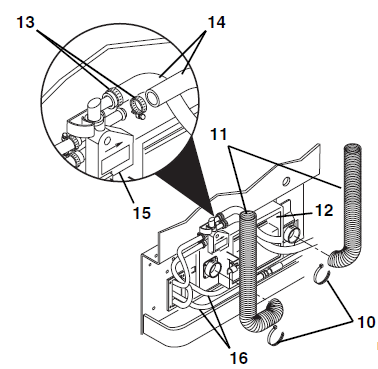 13
14
11
15
12
10
16