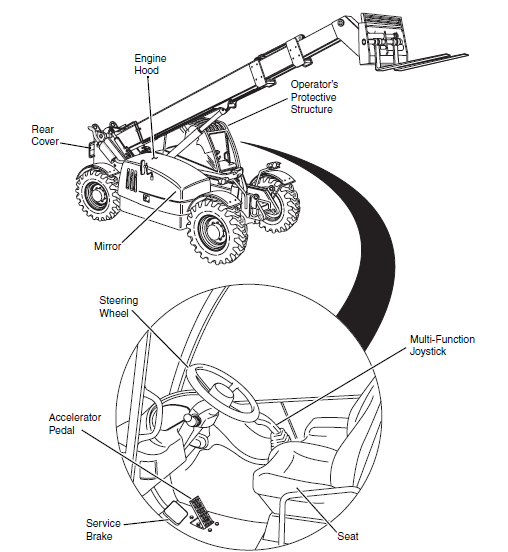 Engine Hood

Operator's Protective Structure

Rear Cover

Mirror

Steering Wheel

Multi-Function Joystick

Accelerator Pedal

Service Brake

Seat