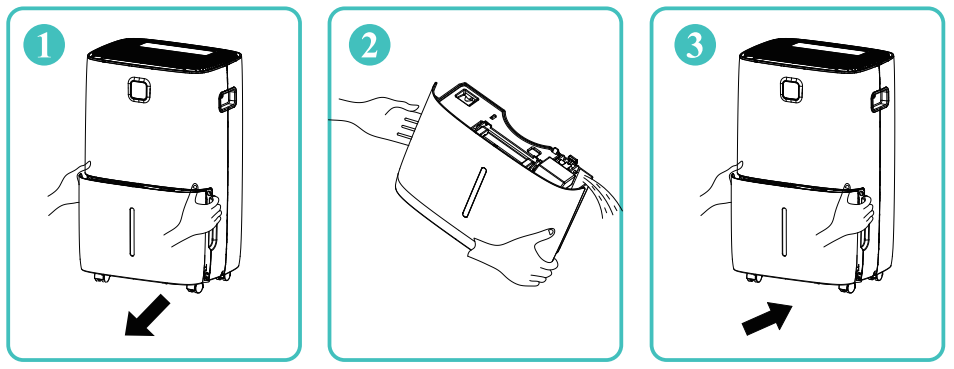 1

2

3