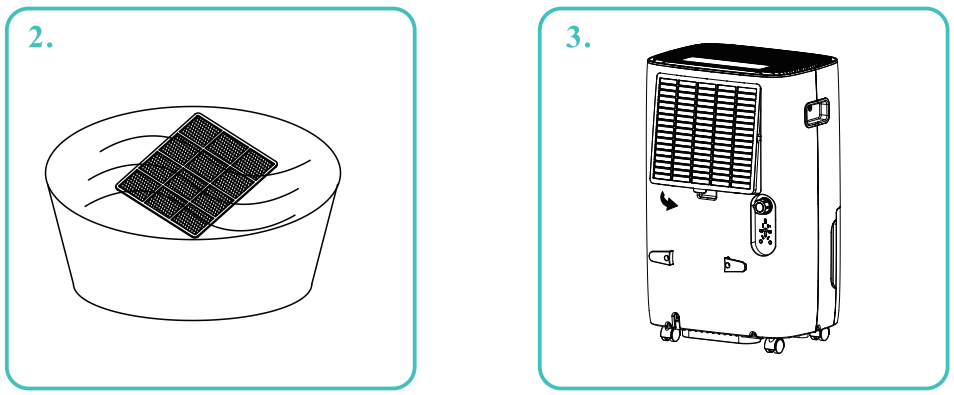 2.

3.