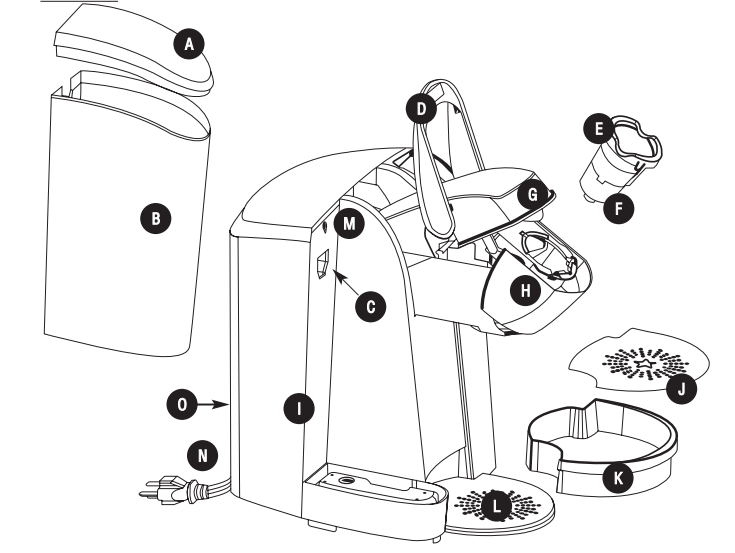 A
B
D
E
F
G
M
C
H
J
O
I
N
K
L