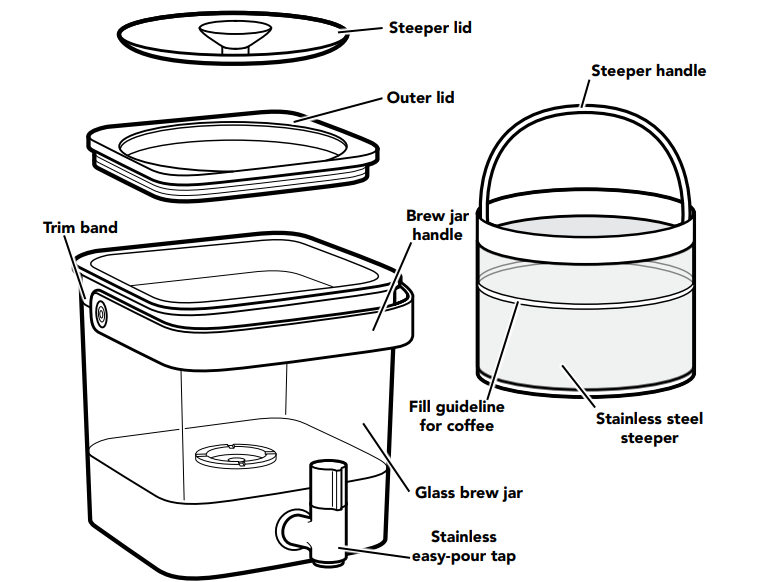 Steeper lid

Outer lid

Steeper handle

Trim band

Brew jar handle

Fill guideline for coffee

Stainless steel steeper

Glass brew jar

Stainless easy-pour tap