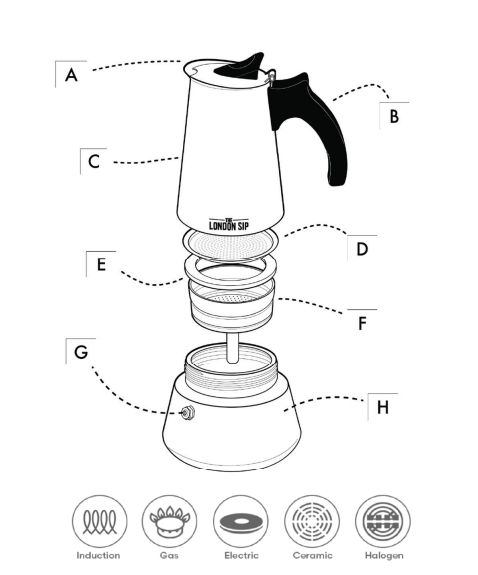 A

B

C

THE LONDON SIP

D

E

F

G

H

Induction

Gas

Electric

Ceramic

Halogen