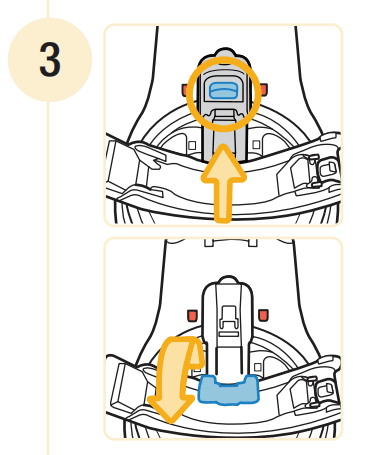 3