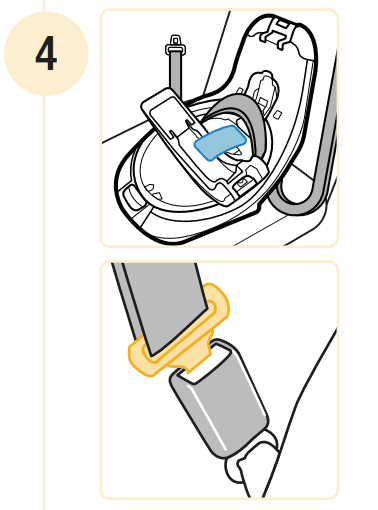 4