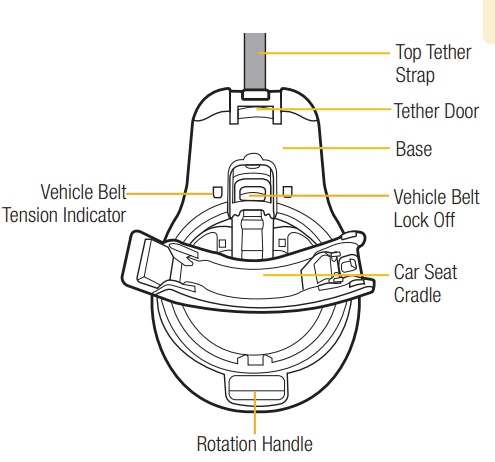 Top Tether Strap

Tether Door

Base

Vehicle Belt Tension Indicator

Vehicle Belt Lock Off

Car Seat Cradle

Rotation Handle