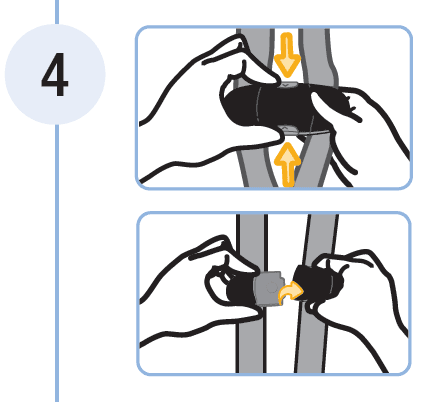 4