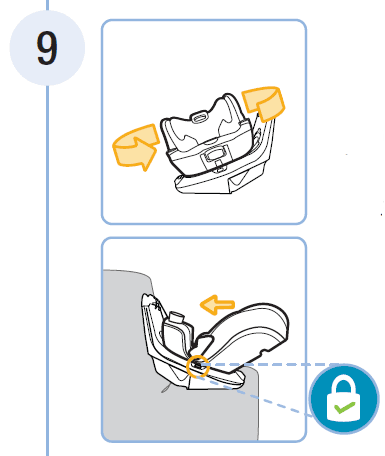 9