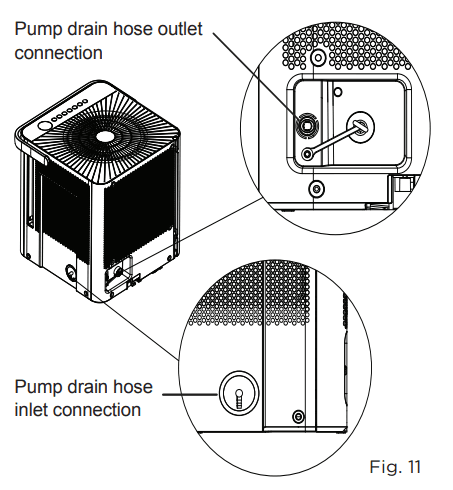 Pump drain hose outlet connection

Pump drain hose inlet connection

Fig. 11