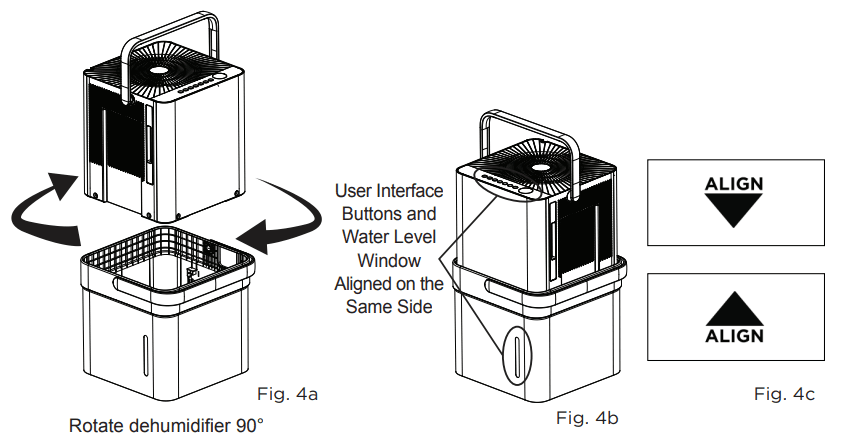 Fig. 4a

Rotate dehumidifier 90°

User Interface Buttons and Water Level Window Aligned on the Same Side

Fig. 4b

ALIGN

ALIGN

Fig. 4c