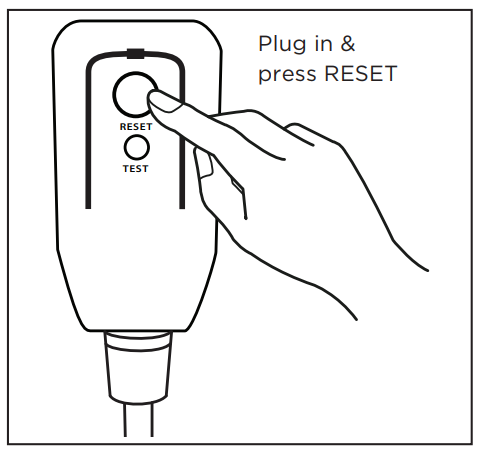 Plug in & press RESET

RESET

TEST